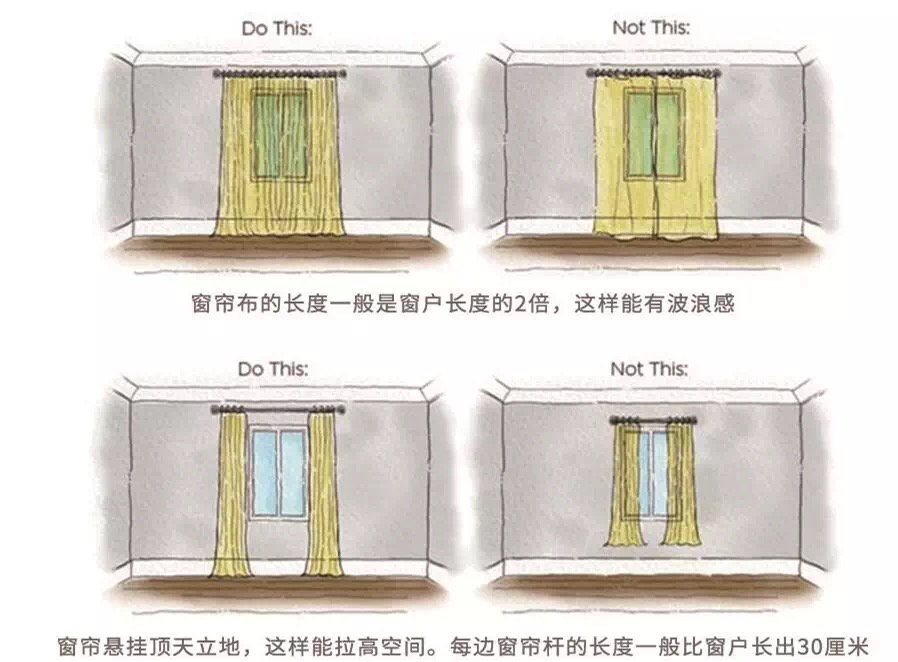 Do This:

Not This:

窗帘布的长度一般是窗户长度的2倍，这样能有波浪感

Do This:

Not This:

窗帘悬挂顶天立地，这样能拉高空间。每边窗帘杆的长度一般比窗户长出30厘米